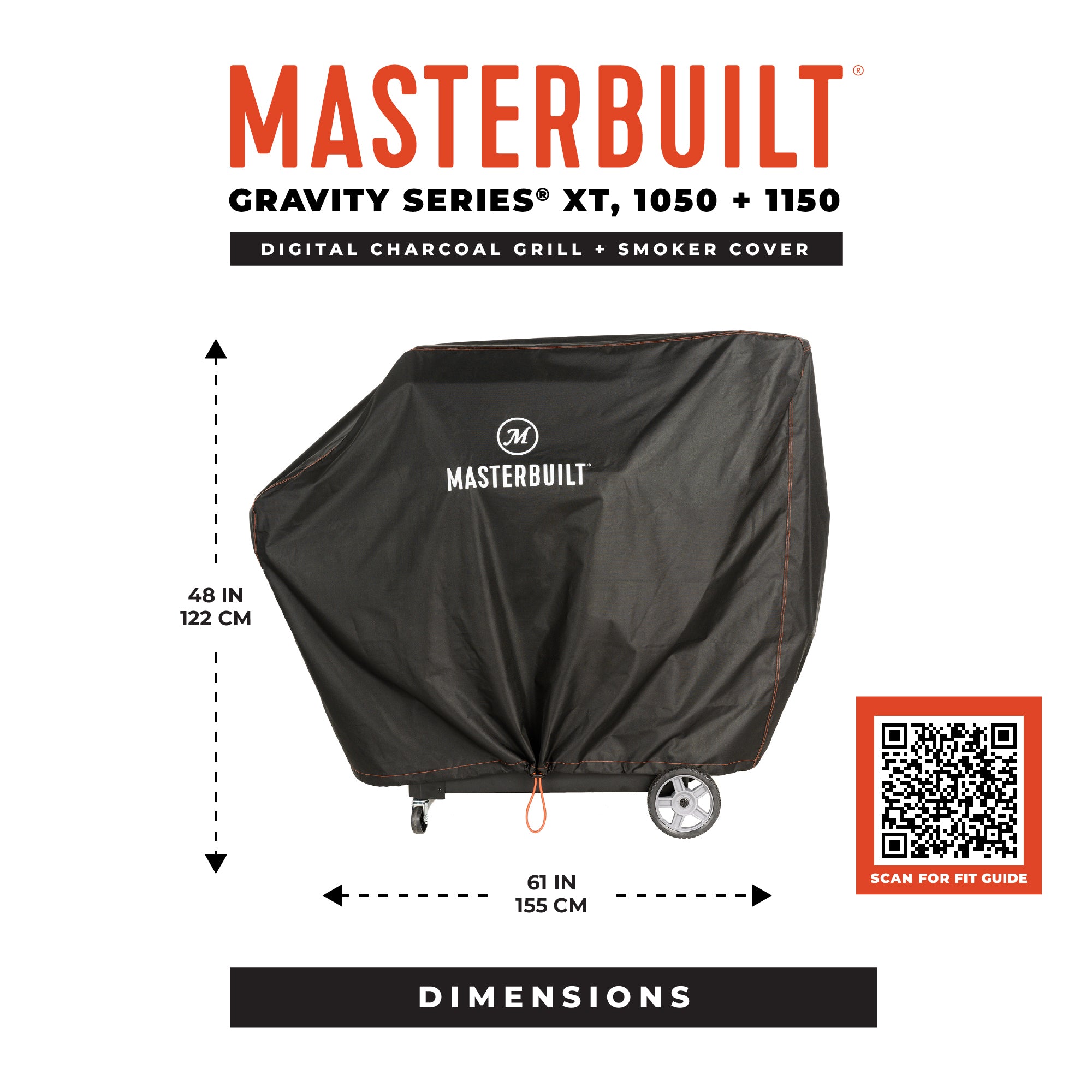 MASTERBUILT®

GRAVITY SERIES® XT, 1050 + 1150

DIGITAL CHARCOAL GRILL + SMOKER COVER

M

MASTERBUILT®

48 IN
122 CM

61 IN
155 CM

SCAN FOR FIT GUIDE

DIMENSIONS